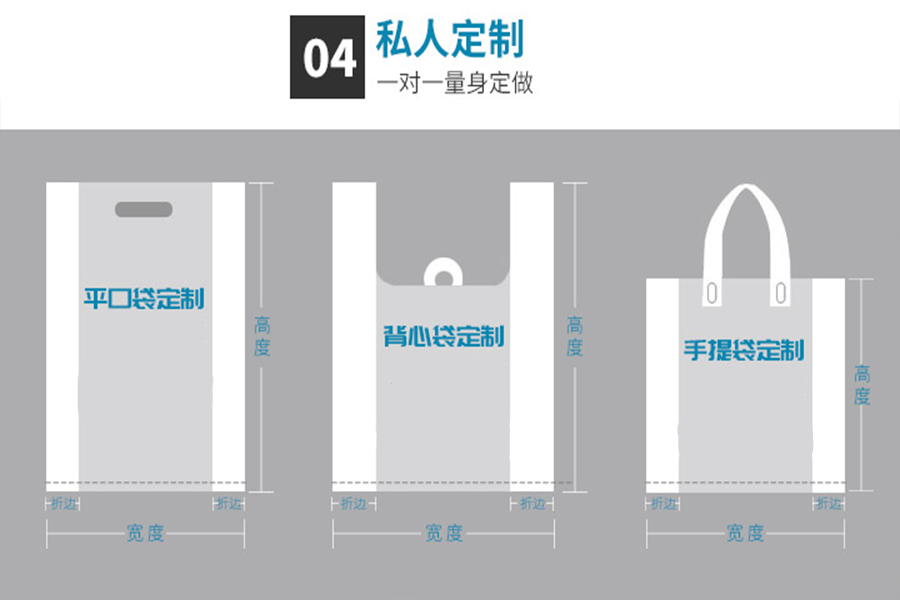 04 私人定制
一对一量身定做

平口袋定制
高度
折边 折边
宽度

背心袋定制
高度
折边 折边
宽度

手提袋定制
高度
折边 折边
宽度